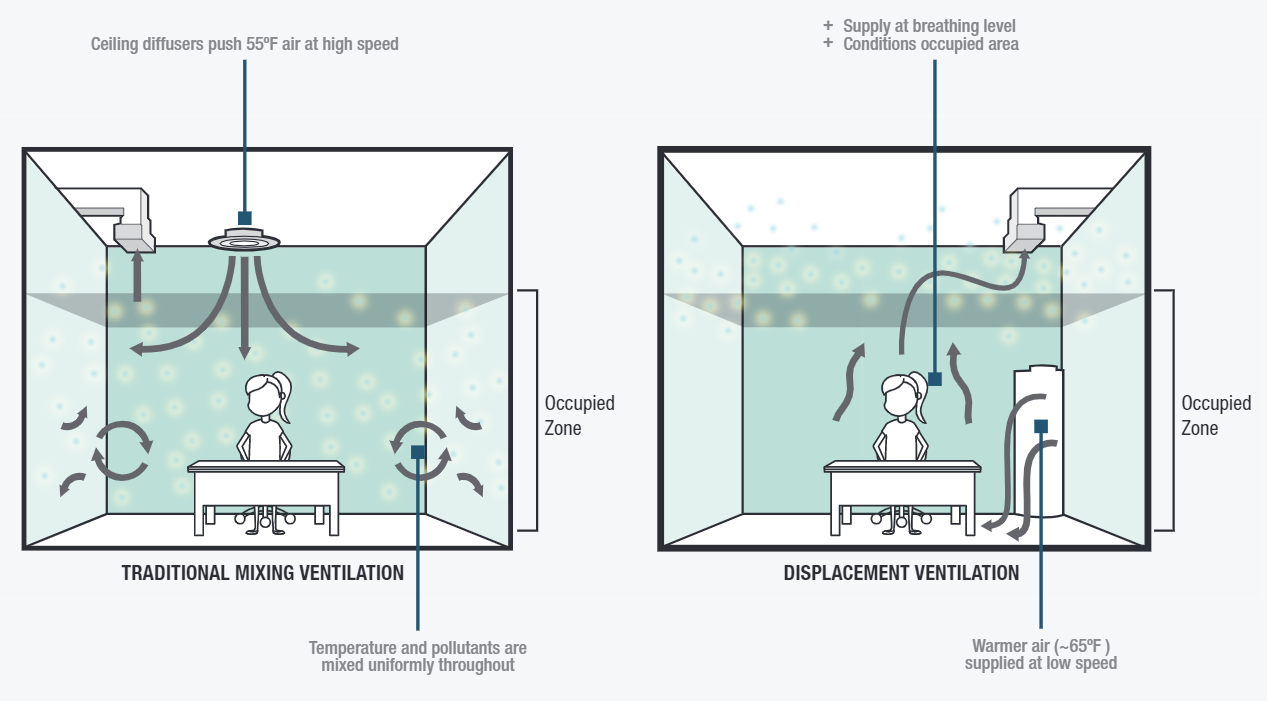 Ceiling diffusers push 55ºF air at high speed

Occupied Zone

TRADITIONAL MIXING VENTILATION

Temperature and pollutants are mixed uniformly throughout

+ Supply at breathing level
+ Conditions occupied area

Occupied Zone

DISPLACEMENT VENTILATION

Warmer air (~65ºF ) supplied at low speed