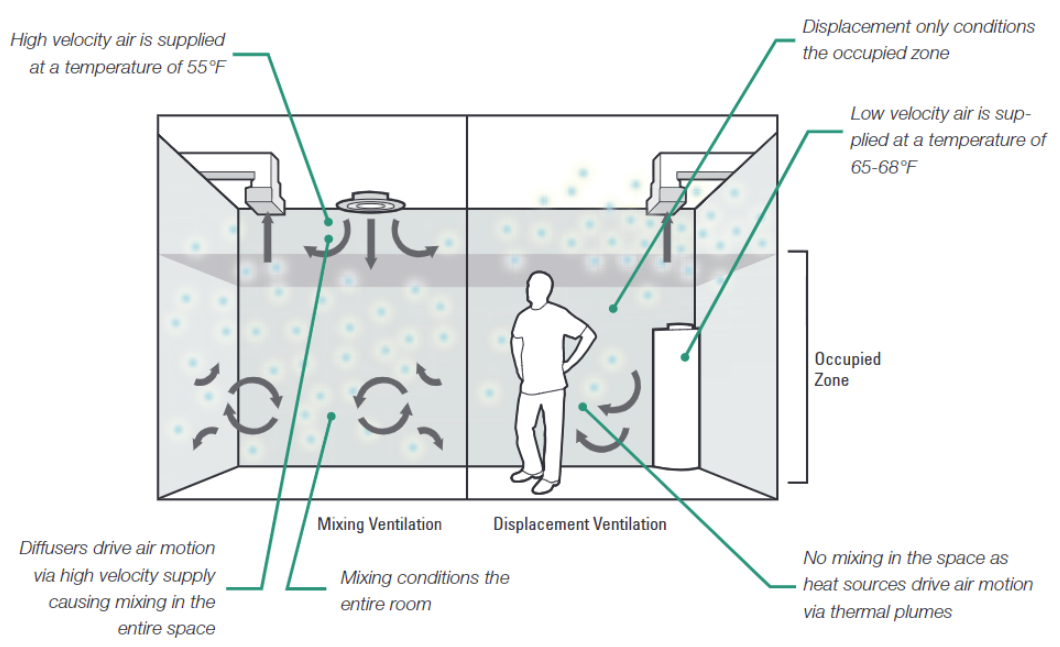 High velocity air is supplied at a temperature of 55°F

Displacement only conditions the occupied zone

Low velocity air is supplied at a temperature of 65-68°F

Occupied Zone

Mixing Ventilation

Displacement Ventilation

Diffusers drive air motion via high velocity supply causing mixing in the entire space

Mixing conditions the entire room

No mixing in the space as heat sources drive air motion via thermal plumes